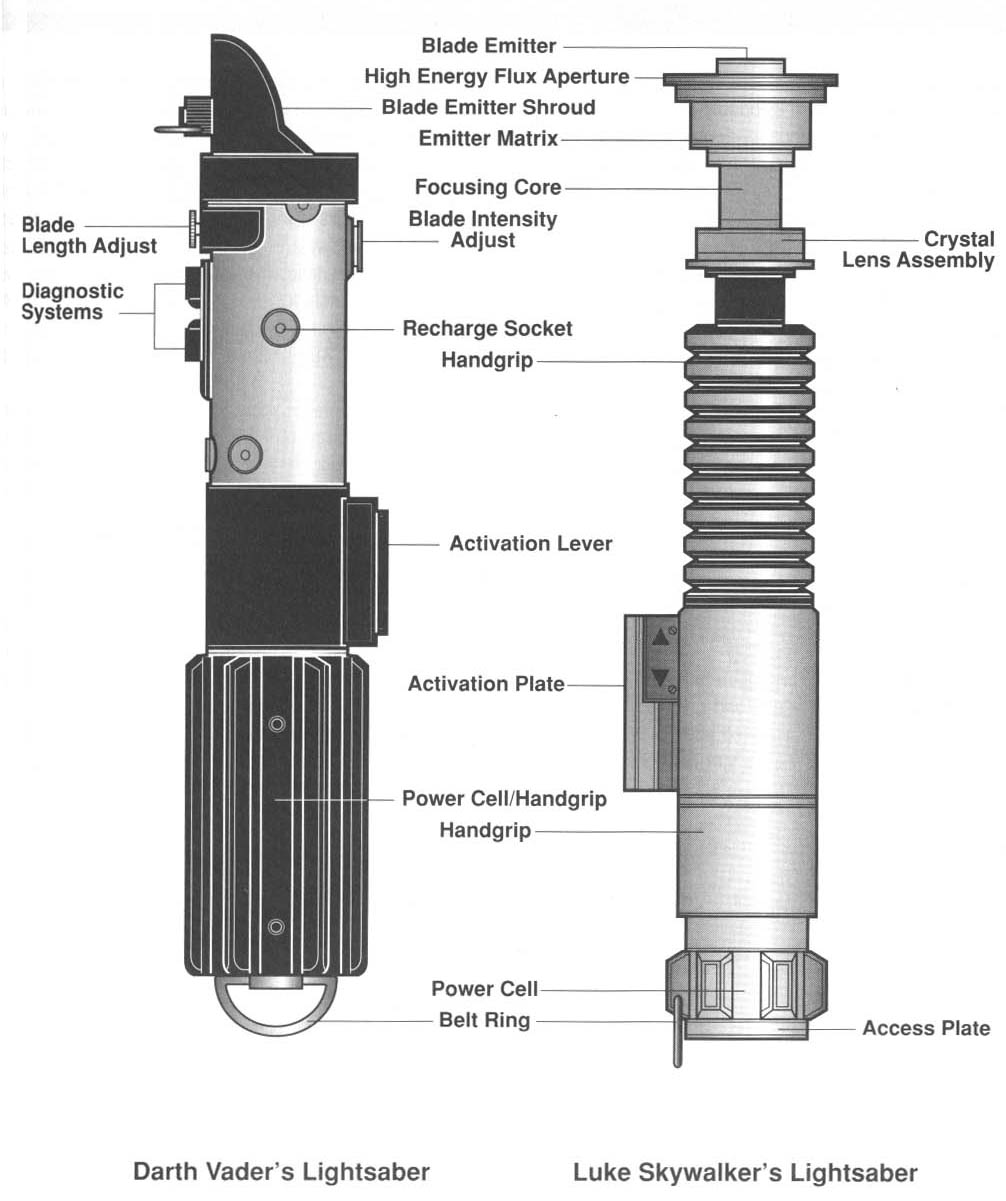 Blade Emitter
High Energy Flux Aperture
Blade Emitter Shroud
Emitter Matrix
Focusing Core
Blade Length Adjust
Blade Intensity Adjust
Crystal Lens Assembly
Diagnostic Systems
Recharge Socket
Handgrip
Activation Lever
Activation Plate
Power Cell/Handgrip
Handgrip
Power Cell
Belt Ring
Access Plate

Darth Vader's Lightsaber

Luke Skywalker's Lightsaber